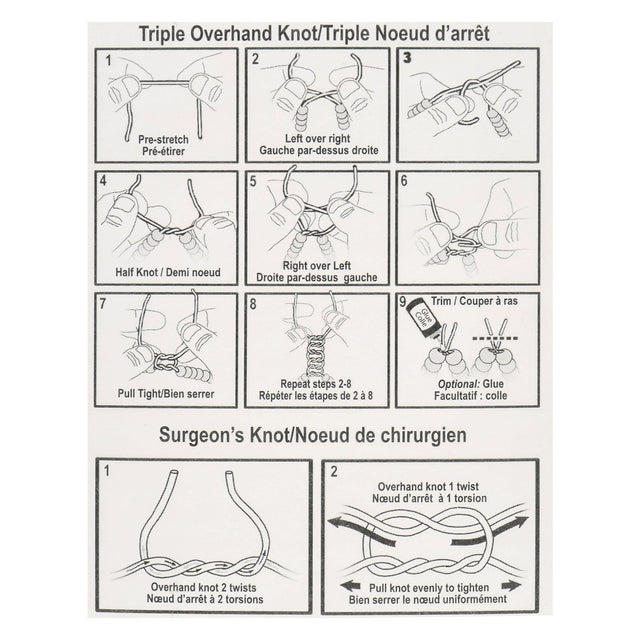 Triple Overhand Knot/Triple Noeud d'arrêt

1
Pre-stretch
Pré-étirer

2
Left over right
Gauche par-dessus droite

3

4
Half Knot / Demi noeud

5
Right over Left
Droite par-dessus gauche

6

7
Pull Tight/Bien serrer

8
Repeat steps 2-8
Répéter les étapes de 2 à 8

9
Trim / Couper à ras
Glue
Colle
Optional: Glue
Facultatif : colle

Surgeon's Knot/Noeud de chirurgien

1
Overhand knot 2 twists
Nœud d'arrêt à 2 torsions

2
Overhand knot 1 twist
Nœud d'arrêt à 1 torsion
Pull knot evenly to tighten
Bien serrer le nœud uniformément